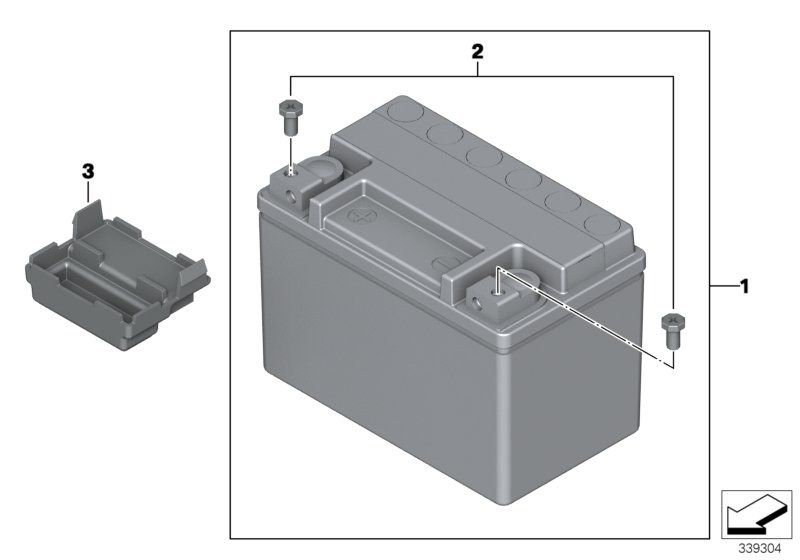 2

3

1

339304